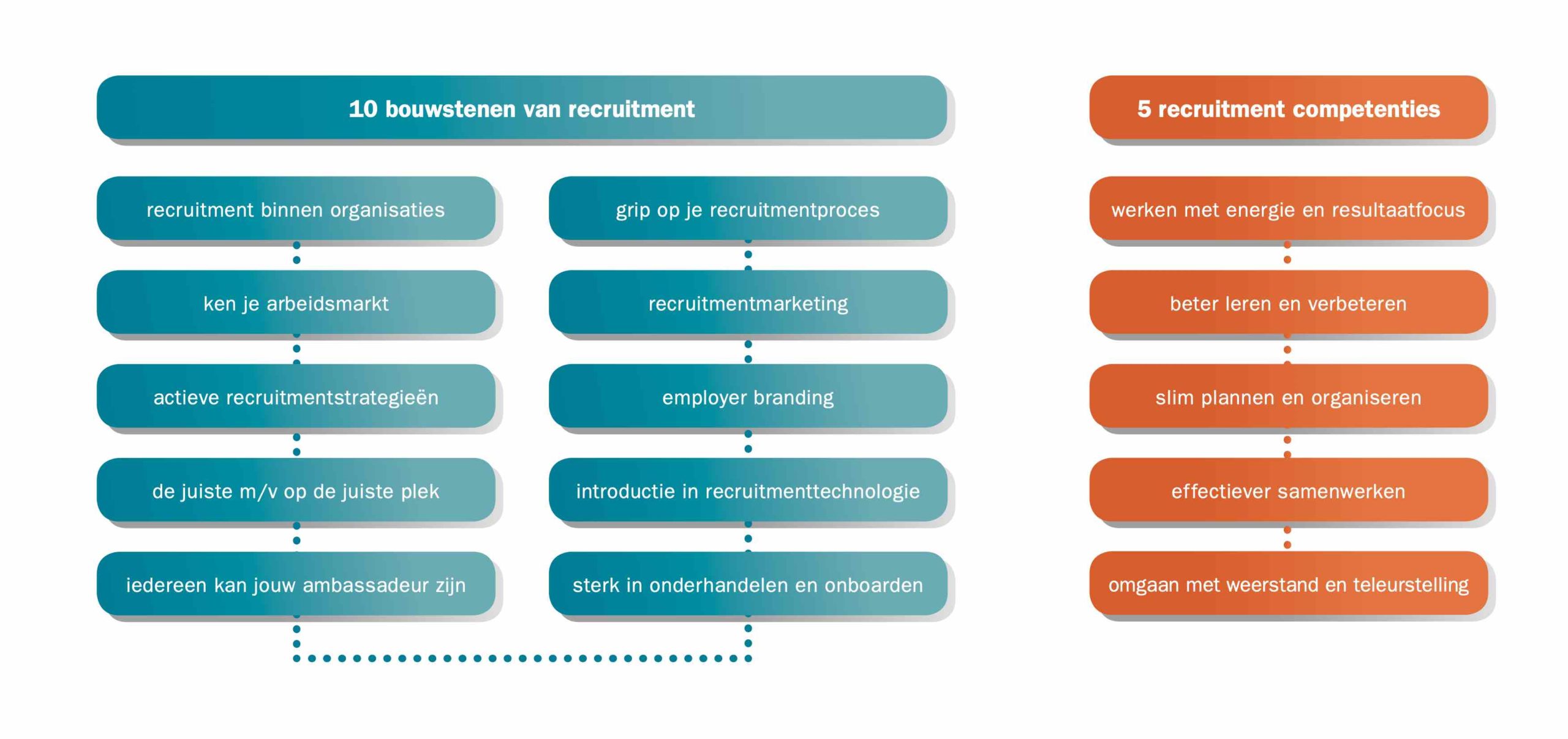 10 bouwstenen van recruitment

recruitment binnen organisaties

ken je arbeidsmarkt

actieve recruitmentstrategieën

de juiste m/v op de juiste plek

iedereen kan jouw ambassadeur zijn

grip op je recruitmentproces

recruitmentmarketing

employer branding

introductie in recruitmenttechnologie

sterk in onderhandelen en onboarden

5 recruitment competenties

werken met energie en resultaatfocus

beter leren en verbeteren

slim plannen en organiseren

effectiever samenwerken

omgaan met weerstand en teleurstelling